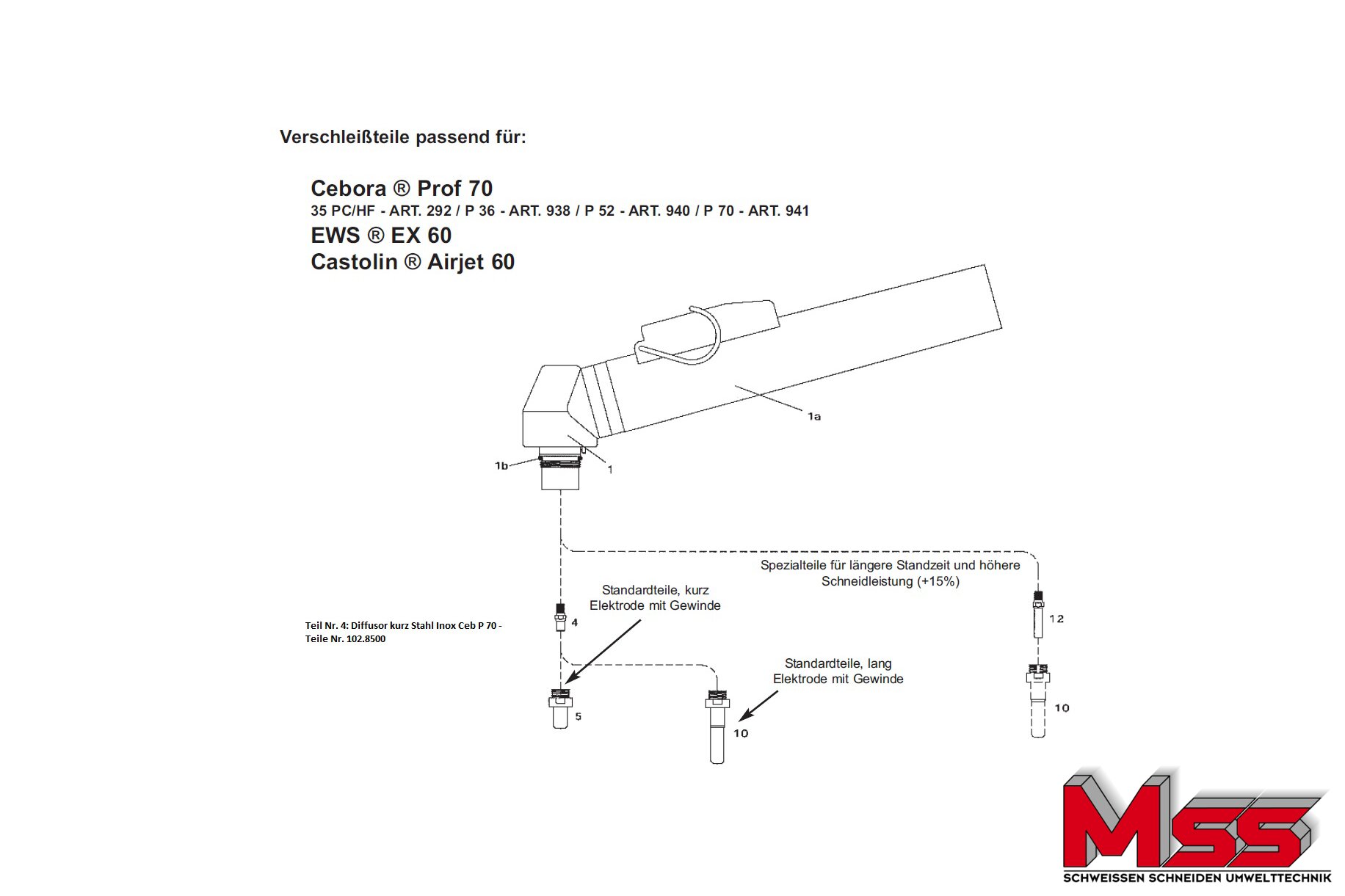 Verschleißteile passend für:

Cebora ® Prof 70
35 PC/HF - ART. 292 / P 36 - ART. 938 / P 52 - ART. 940 / P 70 - ART. 941
EWS ® EX 60
Castolin ® Airjet 60

1a

1b

1

Spezialteile für längere Standzeit und höhere Schneidleistung (+15%)

Standardteile, kurz Elektrode mit Gewinde

Teil Nr. 4: Diffusor kurz Stahl Inox Ceb P 70 - Teile Nr. 102.8500

4

12

Standardteile, lang Elektrode mit Gewinde

5

10

10

MSS
SCHWEISSEN SCHNEIDEN UMWELTTECHNIK