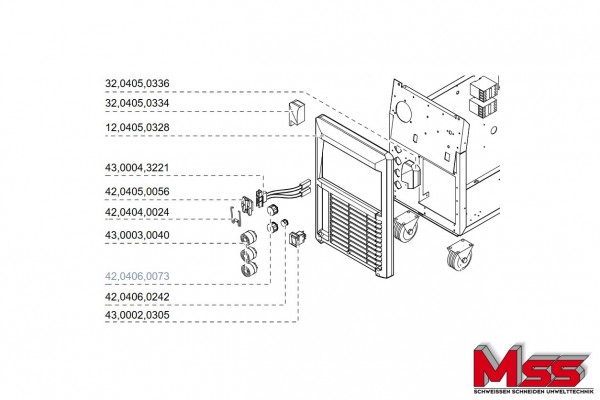 32,0405,0336
32,0405,0334
12,0405,0328
43,0004,3221
42,0405,0056
42,0404,0024
43,0003,0040
42,0406,0073
42,0406,0242
43,0002,0305

MSS
SCHWEISSEN SCHNEIDEN UMWELTTECHNIK