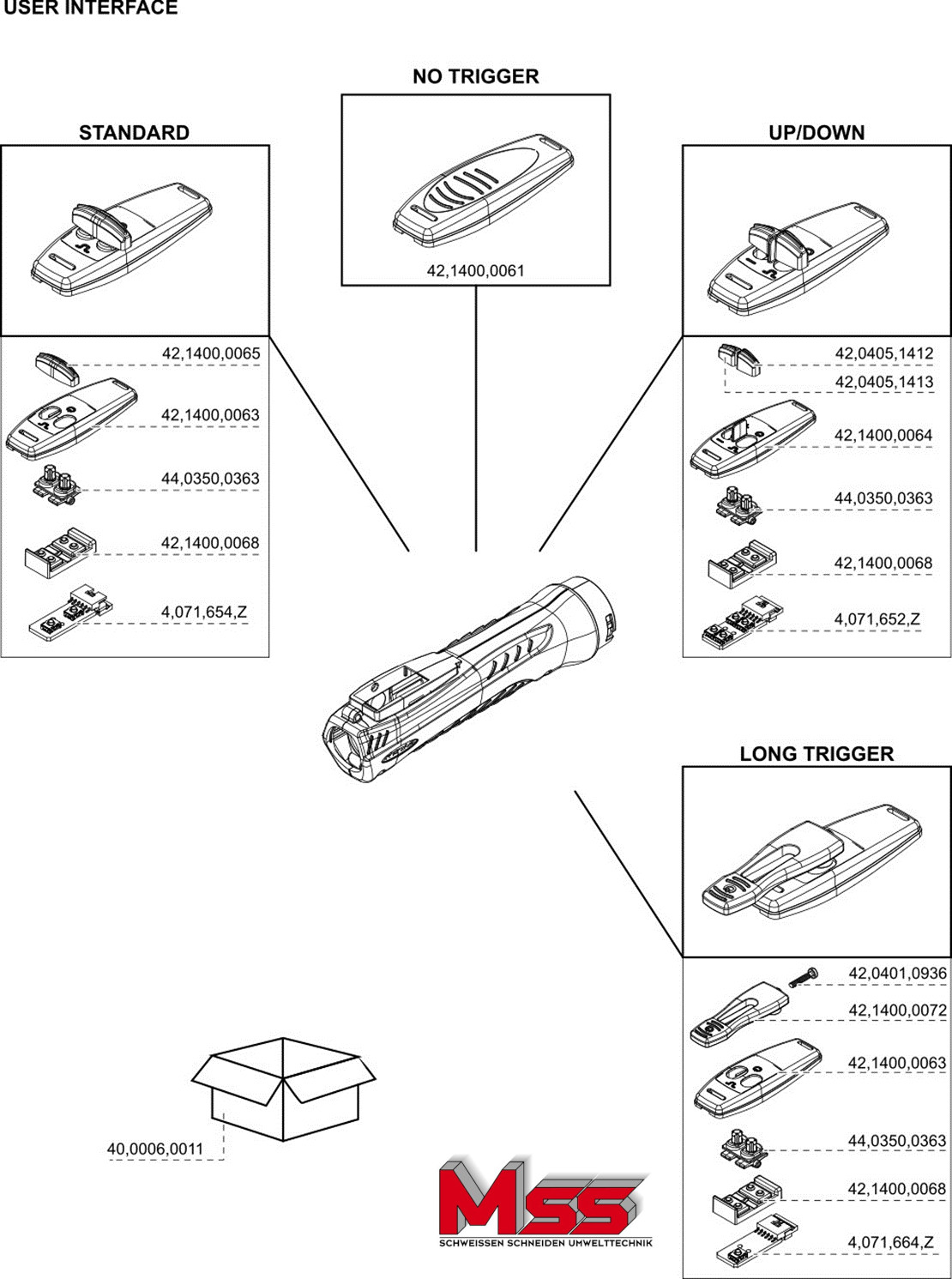 USER INTERFACE

NO TRIGGER

42,1400,0061

STANDARD

42,1400,0065

42,1400,0063

44,0350,0363

42,1400,0068

4,071,654,Z

UP/DOWN

42,0405,1412

42,0405,1413

42,1400,0064

44,0350,0363

42,1400,0068

4,071,652,Z

LONG TRIGGER

42,0401,0936

42,1400,0072

42,1400,0063

44,0350,0363

42,1400,0068

4,071,664,Z

40,0006,0011

MSS

SCHWEISSEN SCHNEIDEN UMWELTTECHNIK