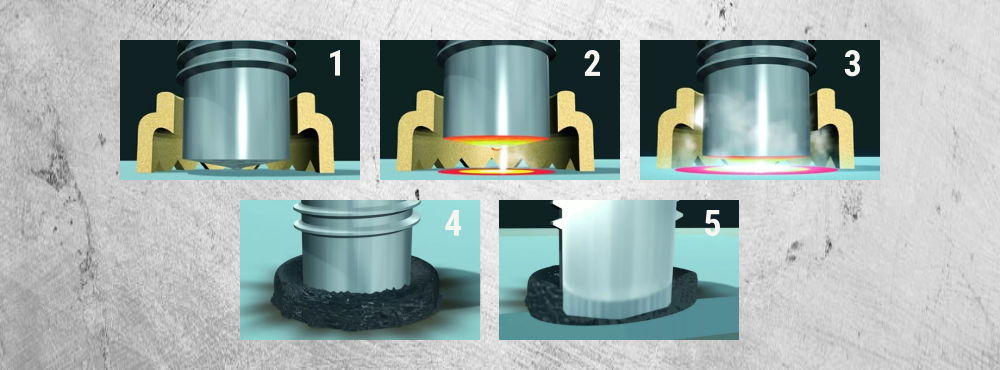 1

2

3

4

5